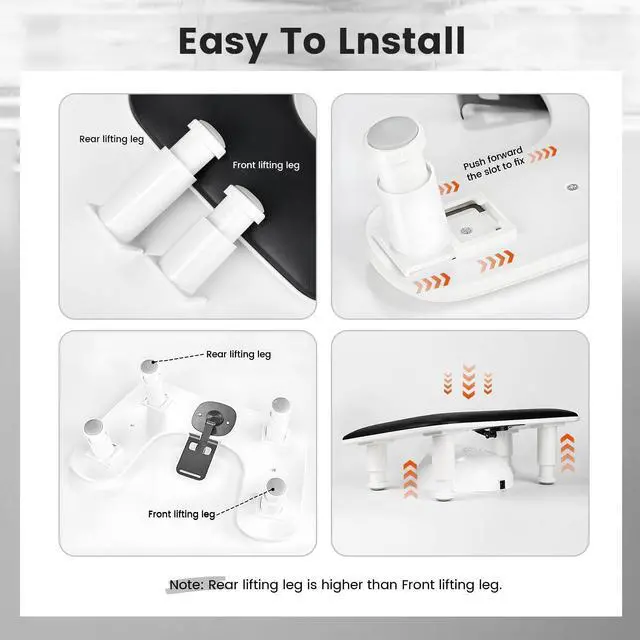 Easy To Lnstall

Rear lifting leg

Front lifting leg

Push forward the slot to fix

Rear lifting leg

Front lifting leg

Note: Rear lifting leg is higher than Front lifting leg.