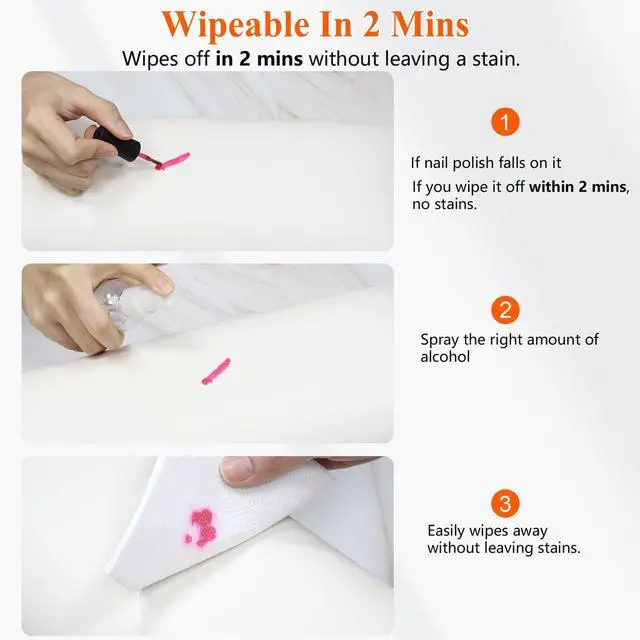 Wipeable In 2 Mins

Wipes off in 2 mins without leaving a stain.

1

If nail polish falls on it

If you wipe it off within 2 mins, no stains.

2

Spray the right amount of alcohol

3

Easily wipes away without leaving stains.