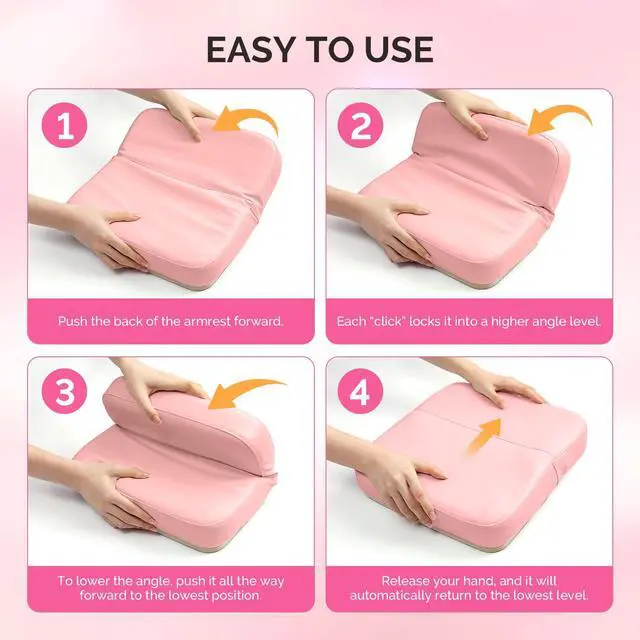 EASY TO USE

1

Push the back of the armrest forward.

2

Each "click" locks it into a higher angle level.

3

To lower the angle, push it all the way forward to the lowest position.

4

Release your hand, and it will automatically return to the lowest level.