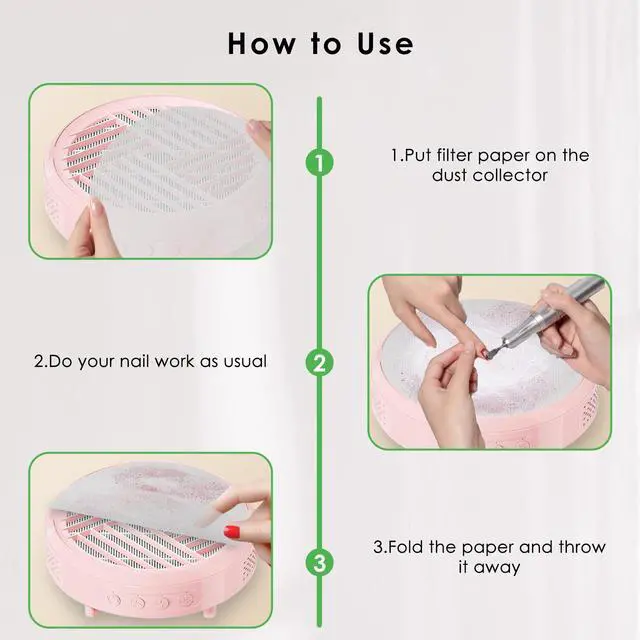 How to Use

1

1.Put filter paper on the dust collector

2.Do your nail work as usual

2

3

3.Fold the paper and throw it away