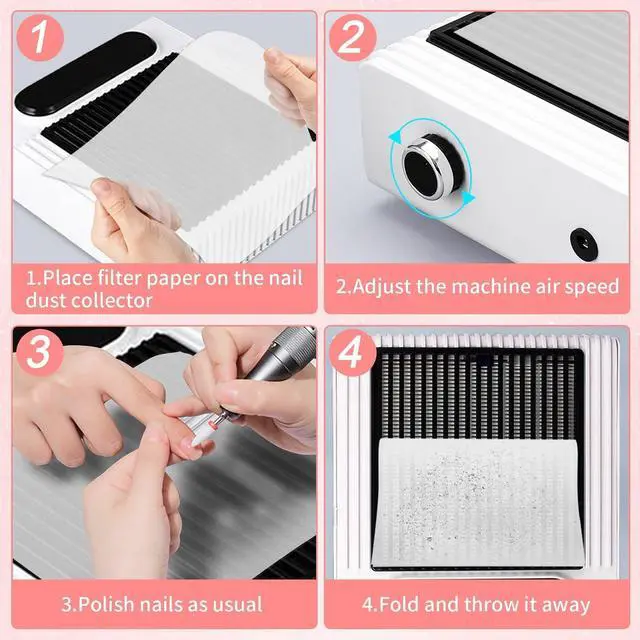 1

1.Place filter paper on the nail dust collector

2

2.Adjust the machine air speed

3

3.Polish nails as usual

4

4.Fold and throw it away