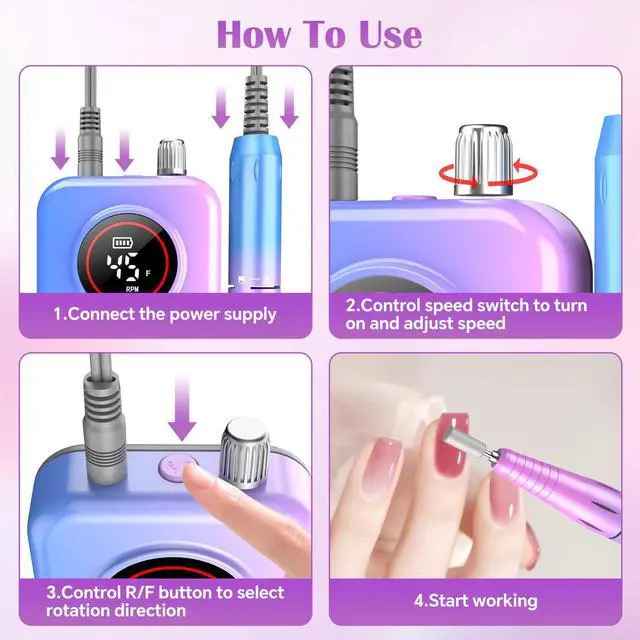 How To Use

45 F
RPM

1.Connect the power supply

2.Control speed switch to turn on and adjust speed

3.Control R/F button to select rotation direction

4.Start working