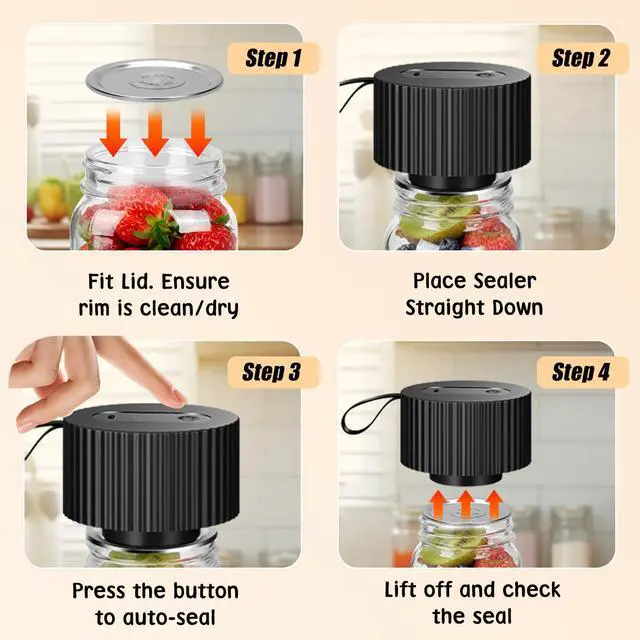 Step 1

Fit Lid. Ensure rim is clean/dry

Step 2

Place Sealer Straight Down

Step 3

Press the button to auto-seal

Step 4

Lift off and check the seal