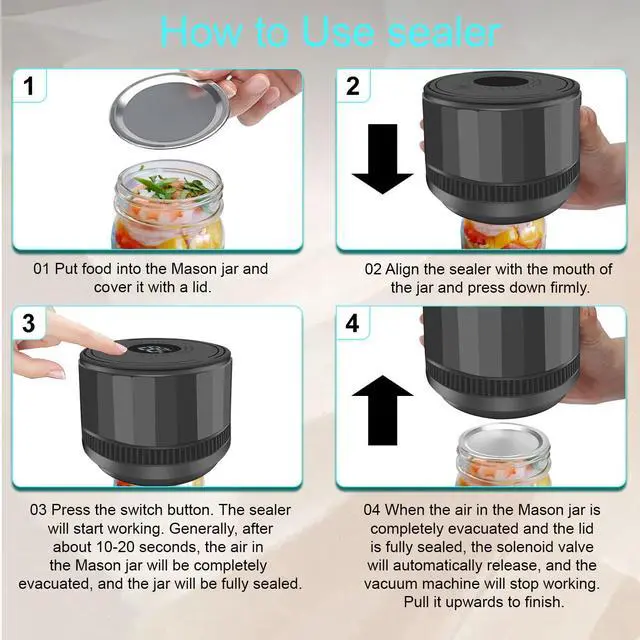 How to Use sealer

1

01 Put food into the Mason jar and cover it with a lid.

2

02 Align the sealer with the mouth of the jar and press down firmly.

3

03 Press the switch button. The sealer will start working. Generally, after about 10-20 seconds, the air in the Mason jar will be completely evacuated, and the jar will be fully sealed.

4

04 When the air in the Mason jar is completely evacuated and the lid is fully sealed, the solenoid valve will automatically release, and the vacuum machine will stop working. Pull it upwards to finish.