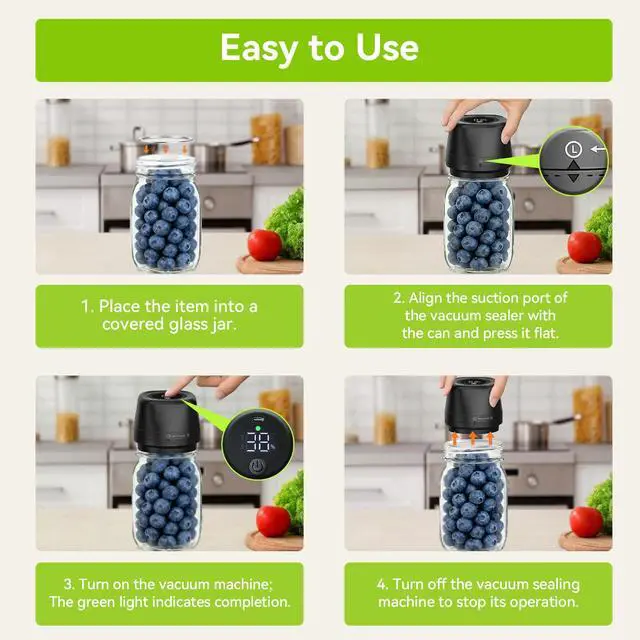 Easy to Use

L

1. Place the item into a covered glass jar.

2. Align the suction port of the vacuum sealer with the can and press it flat.

38%

3. Turn on the vacuum machine; The green light indicates completion.

4. Turn off the vacuum sealing machine to stop its operation.