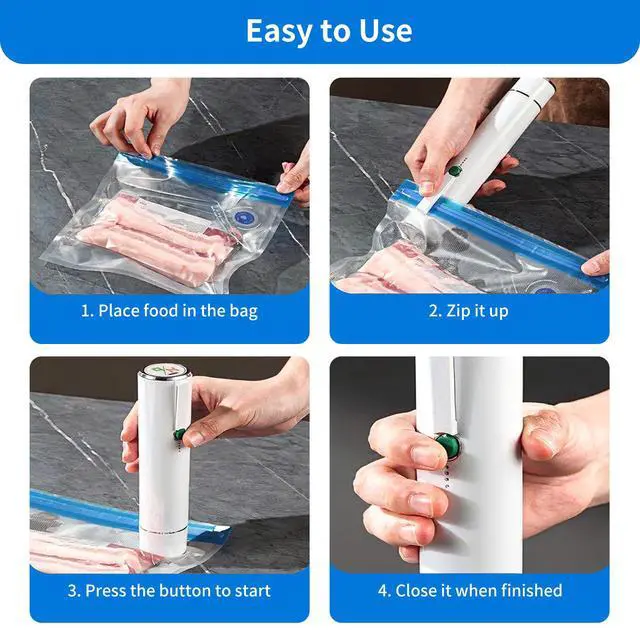 Easy to Use

1. Place food in the bag

2. Zip it up

3. Press the button to start

4. Close it when finished