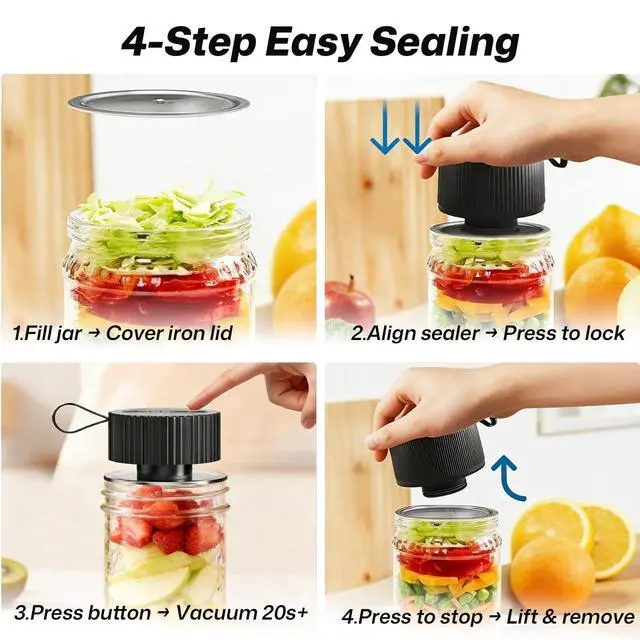 4-Step Easy Sealing

1.Fill jar → Cover iron lid

2.Align sealer → Press to lock

3.Press button → Vacuum 20s+

4.Press to stop → Lift & remove