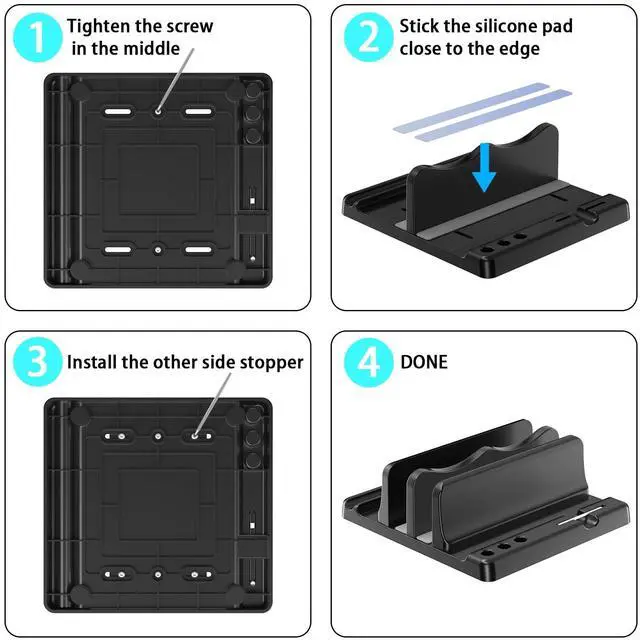 1 Tighten the screw in the middle

2 Stick the silicone pad close to the edge

3 Install the other side stopper

4 DONE