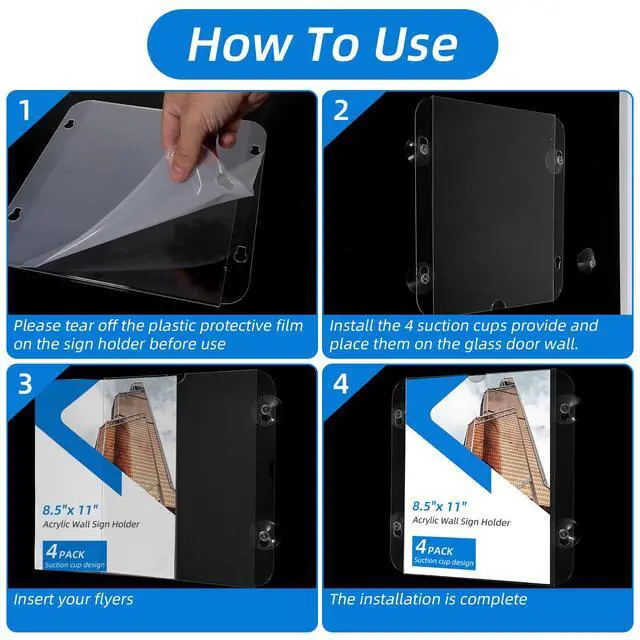 How To Use

1

Please tear off the plastic protective film on the sign holder before use

2

Install the 4 suction cups provide and place them on the glass door wall.

3

8.5"x 11"
Acrylic Wall Sign Holder
4 PACK
Suction cup design

Insert your flyers

4

8.5"x 11"
Acrylic Wall Sign Holder
4 PACK
Suction cup design

The installation is complete