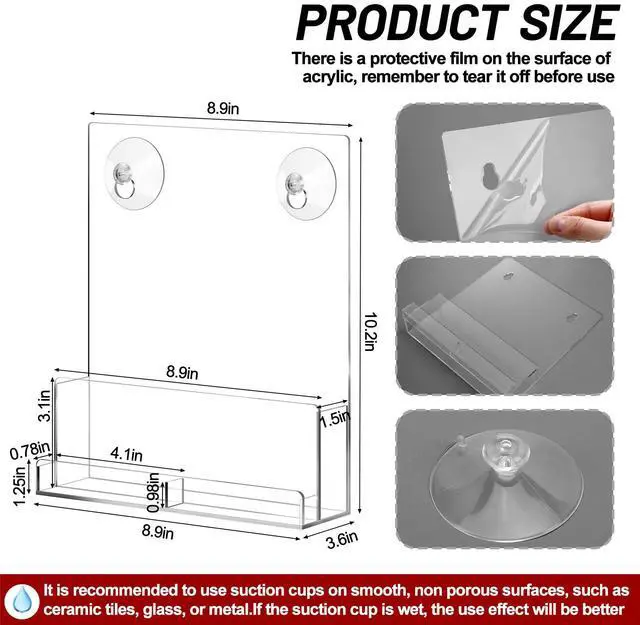 PRODUCT SIZE

There is a protective film on the surface of acrylic, remember to tear it off before use

8.9in

10.2in

8.9in

3.1in

1.5in

0.78in

4.1in

1.25in

0.98in

8.9in

3.6in

It is recommended to use suction cups on smooth, non porous surfaces, such as ceramic tiles, glass, or metal.If the suction cup is wet, the use effect will be better