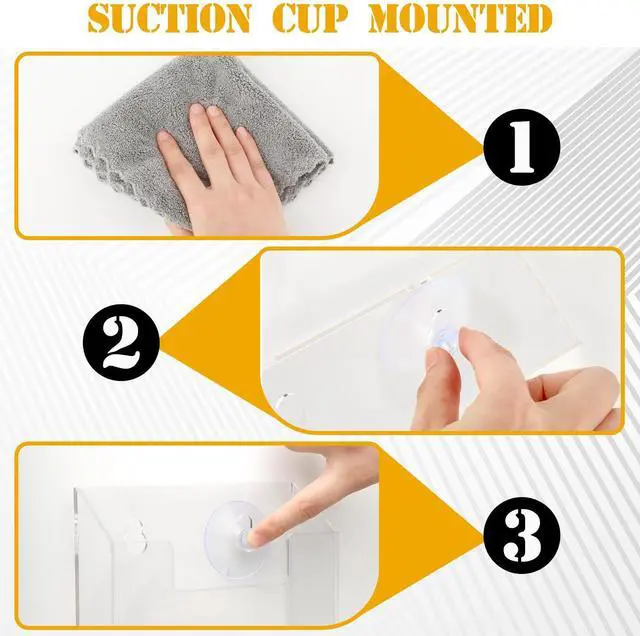 SUCTION CUP MOUNTED

1

2

3