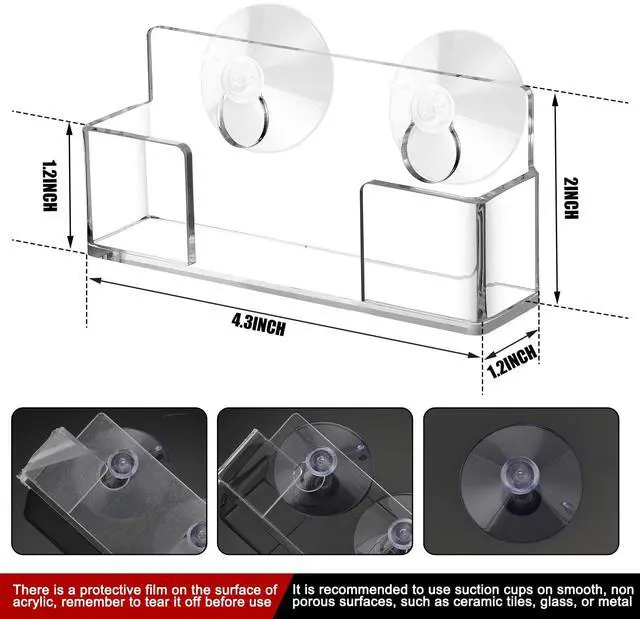 1.2INCH

2INCH

4.3INCH

1.2INCH

There is a protective film on the surface of acrylic, remember to tear it off before use

It is recommended to use suction cups on smooth, non porous surfaces, such as ceramic tiles, glass, or metal