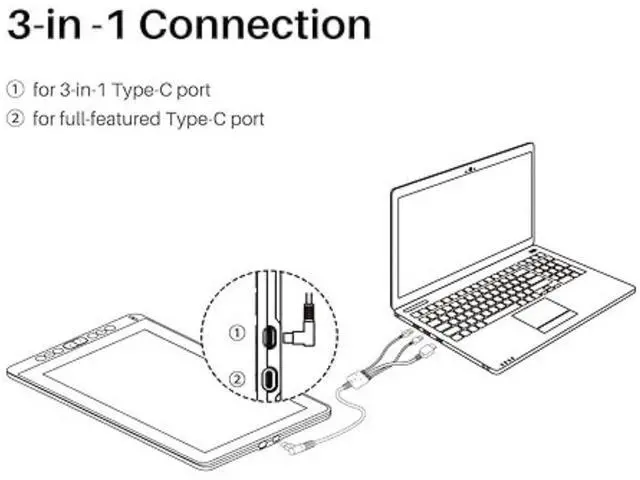 3-in -1 Connection

① for 3-in-1 Type-C port
② for full-featured Type-C port

①
②