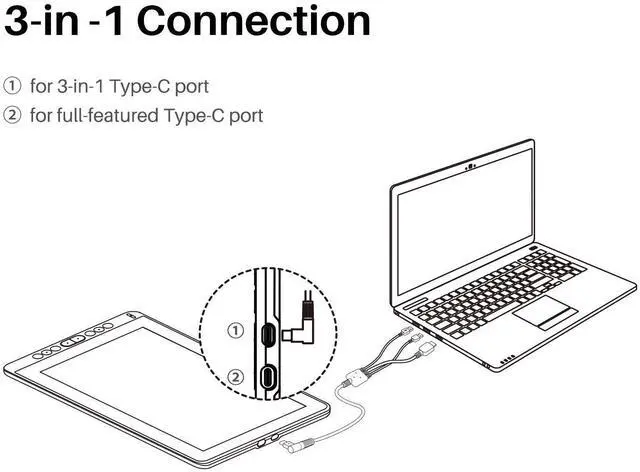 3-in -1 Connection

① for 3-in-1 Type-C port
② for full-featured Type-C port

①

②