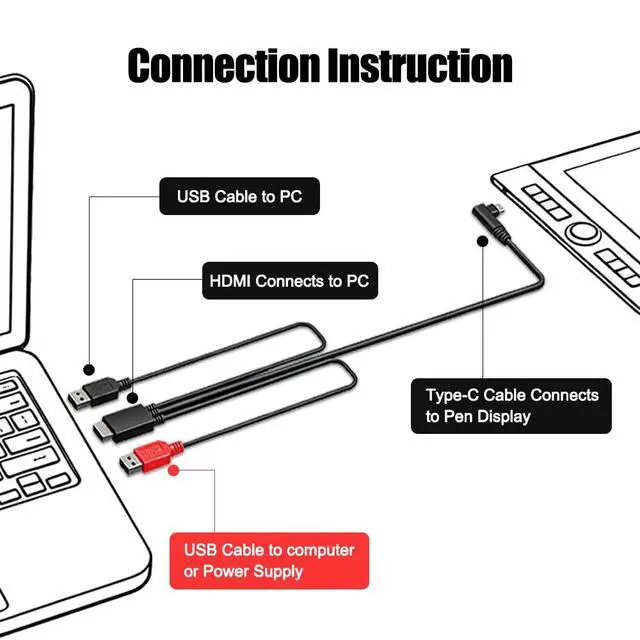 Connection Instruction

USB Cable to PC

HDMI Connects to PC

Type-C Cable Connects to Pen Display

USB Cable to computer or Power Supply