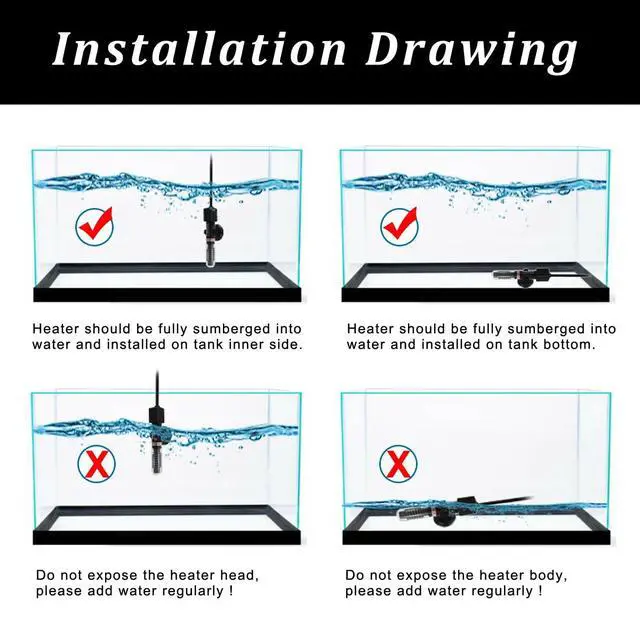 Installation Drawing

Heater should be fully sumberged into water and installed on tank inner side.

Heater should be fully sumberged into water and installed on tank bottom.

Do not expose the heater head, please add water regularly !

Do not expose the heater body, please add water regularly !