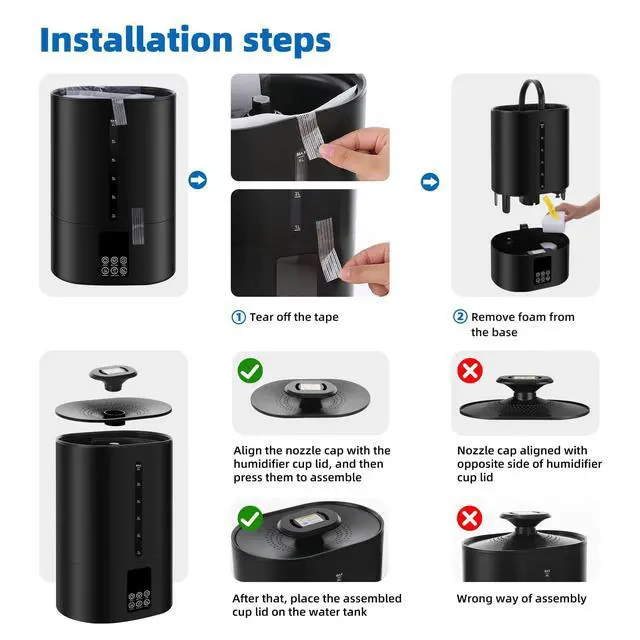 Installation steps

① Tear off the tape

② Remove foam from the base

Align the nozzle cap with the humidifier cup lid, and then press them to assemble

Nozzle cap aligned with opposite side of humidifier cup lid

After that, place the assembled cup lid on the water tank

Wrong way of assembly