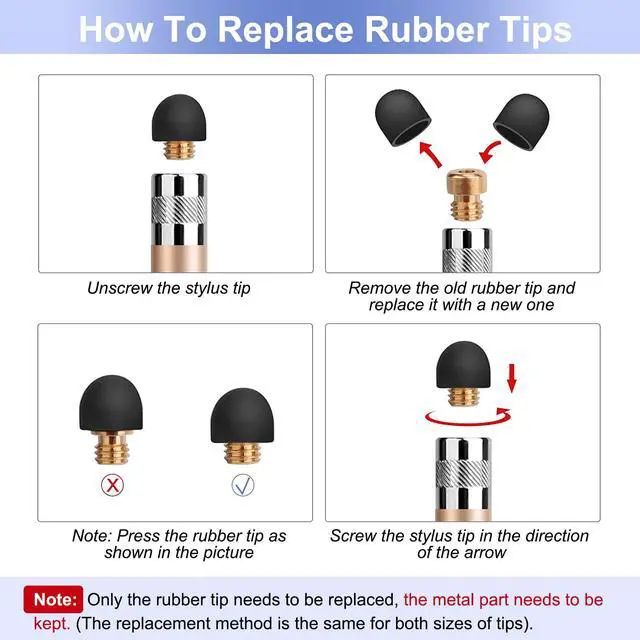 How To Replace Rubber Tips

Unscrew the stylus tip

Remove the old rubber tip and replace it with a new one

Note: Press the rubber tip as shown in the picture

Screw the stylus tip in the direction of the arrow

Note: Only the rubber tip needs to be replaced, the metal part needs to be kept. (The replacement method is the same for both sizes of tips).