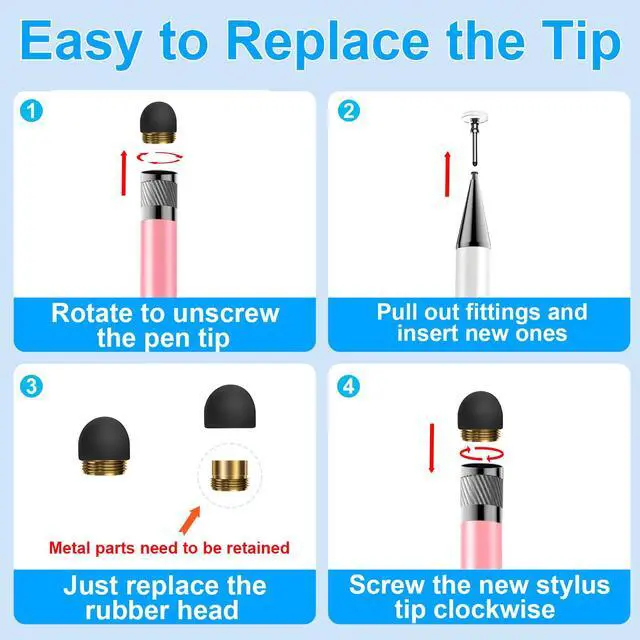 Easy to Replace the Tip

1

Rotate to unscrew the pen tip

2

Pull out fittings and insert new ones

3

Metal parts need to be retained

Just replace the rubber head

4

Screw the new stylus tip clockwise