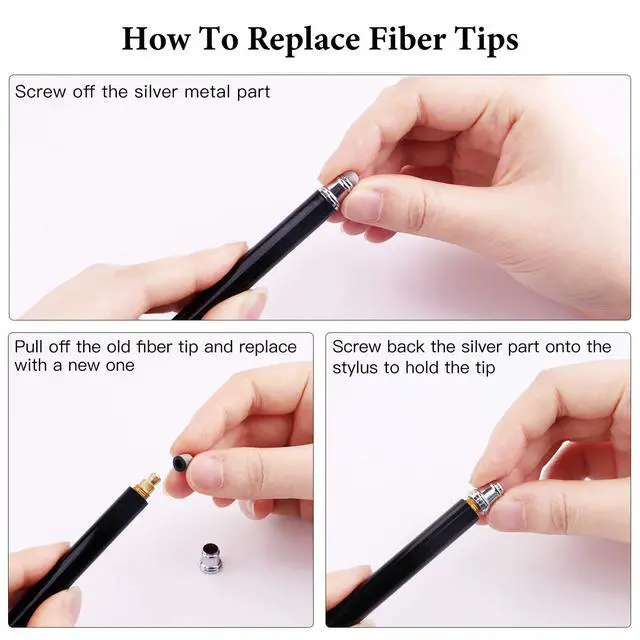 How To Replace Fiber Tips

Screw off the silver metal part

Pull off the old fiber tip and replace with a new one

Screw back the silver part onto the stylus to hold the tip