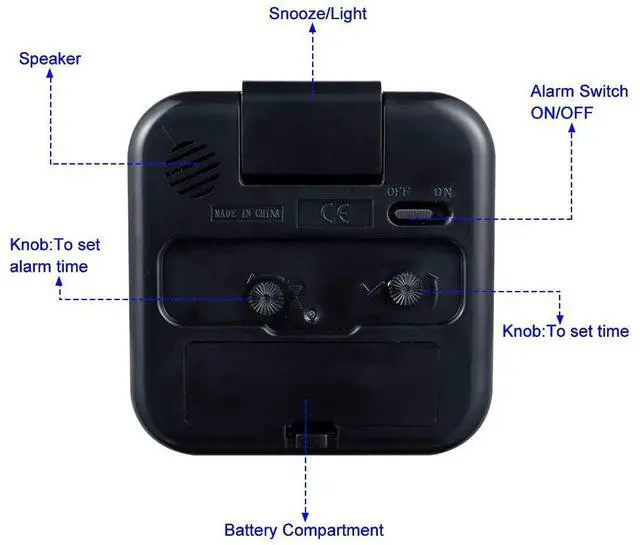 Snooze/Light

Speaker

Alarm Switch
ON/OFF

OFF ON

MADE IN CHINA

CE

Knob:To set
alarm time

Knob:To set time

Battery Compartment