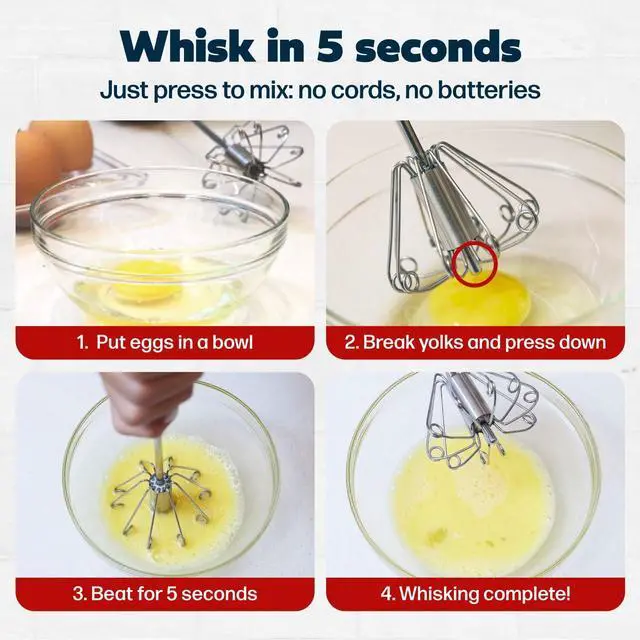 Whisk in 5 seconds
Just press to mix: no cords, no batteries

1. Put eggs in a bowl

2. Break yolks and press down

3. Beat for 5 seconds

4. Whisking complete!