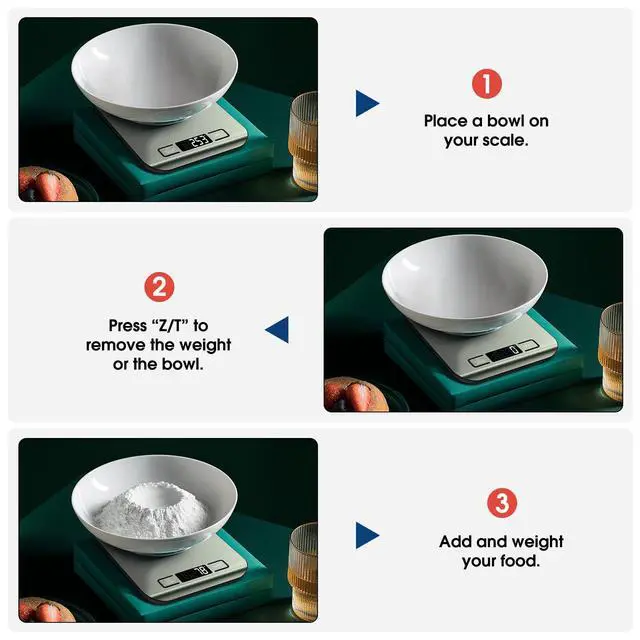 253

1

Place a bowl on your scale.

2

Press “Z/T” to remove the weight or the bowl.

0

78

3

Add and weight your food.