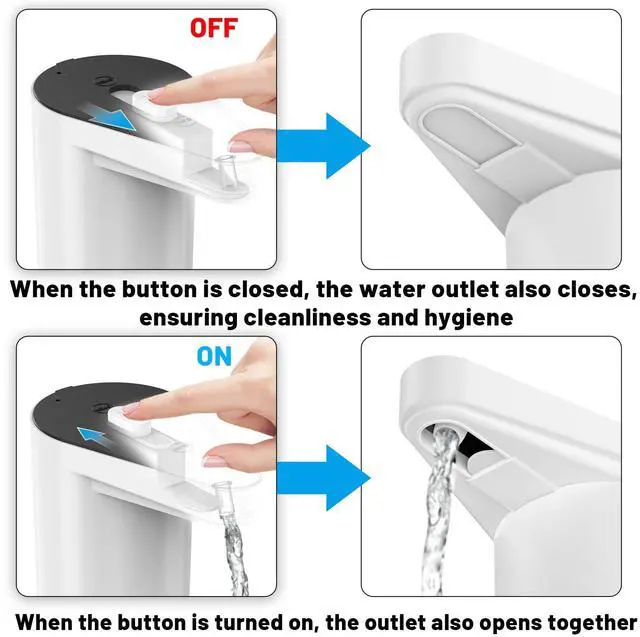 OFF

When the button is closed, the water outlet also closes, ensuring cleanliness and hygiene

ON

When the button is turned on, the outlet also opens together