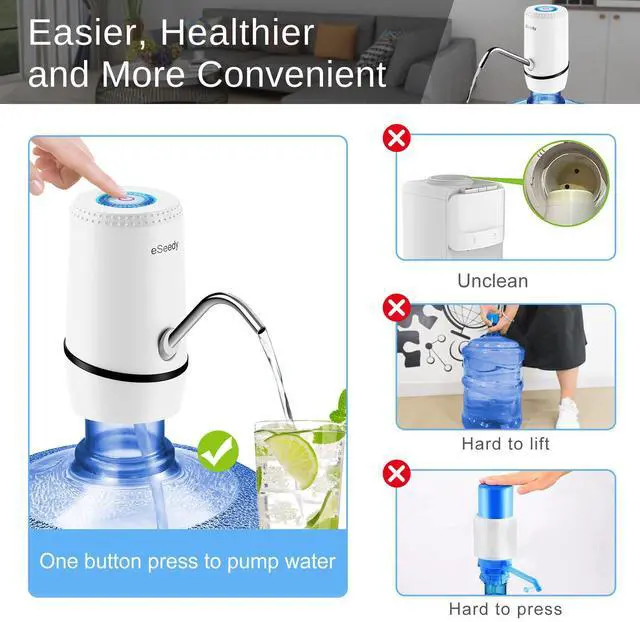 Easier, Healthier and More Convenient

eSeedy

One button press to pump water

Unclean

Hard to lift

Hard to press