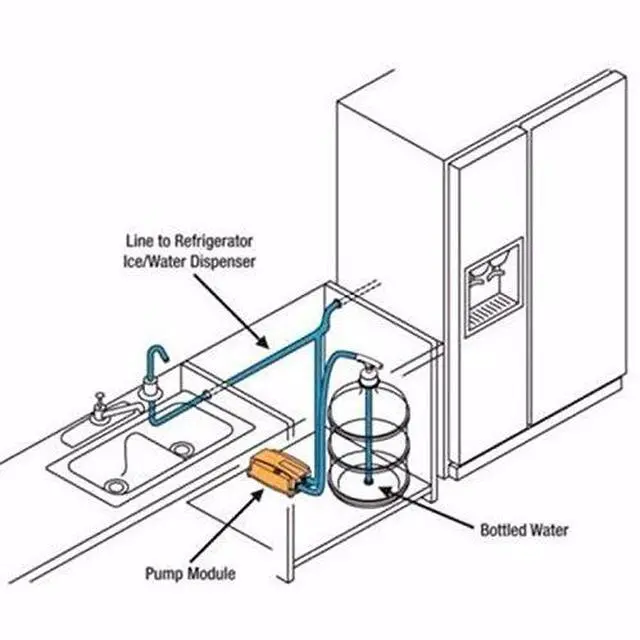 Line to Refrigerator
Ice/Water Dispenser

Bottled Water

Pump Module