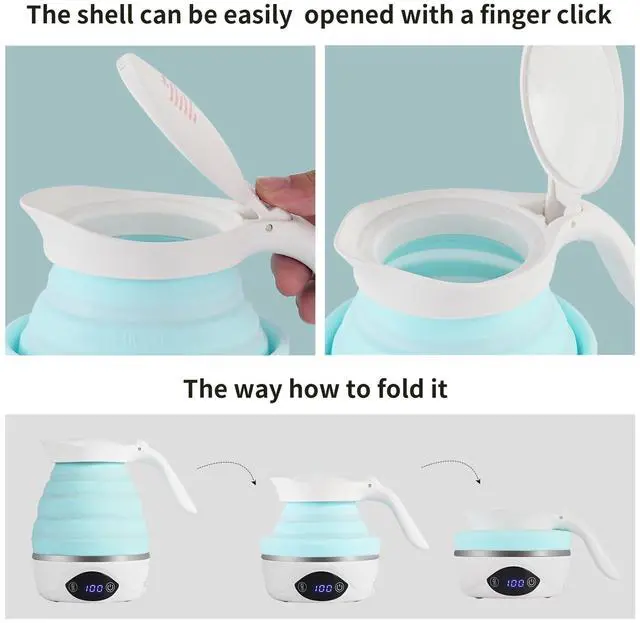 The shell can be easily opened with a finger click

The way how to fold it

100

100

100