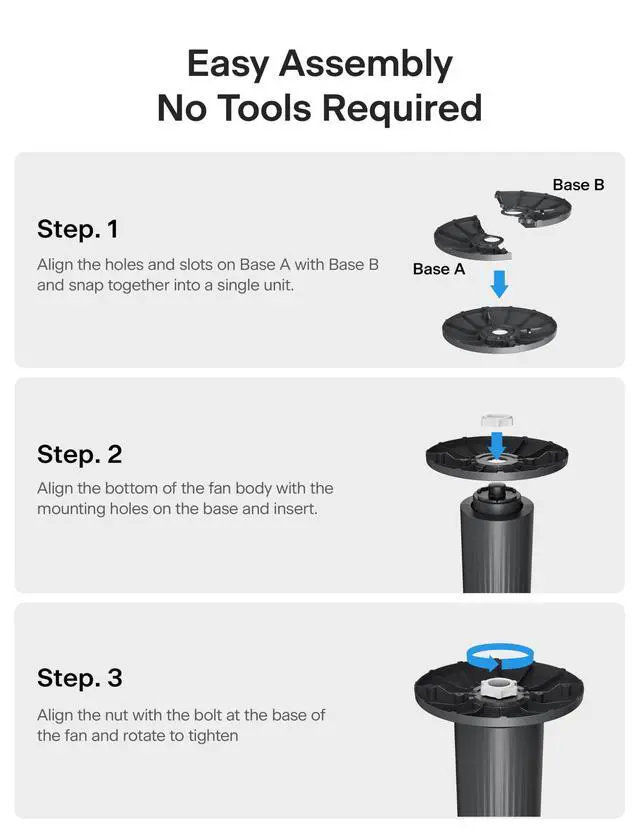 Easy Assembly
No Tools Required

Step. 1

Align the holes and slots on Base A with Base B and snap together into a single unit.

Base B

Base A

Step. 2

Align the bottom of the fan body with the mounting holes on the base and insert.

Step. 3

Align the nut with the bolt at the base of the fan and rotate to tighten