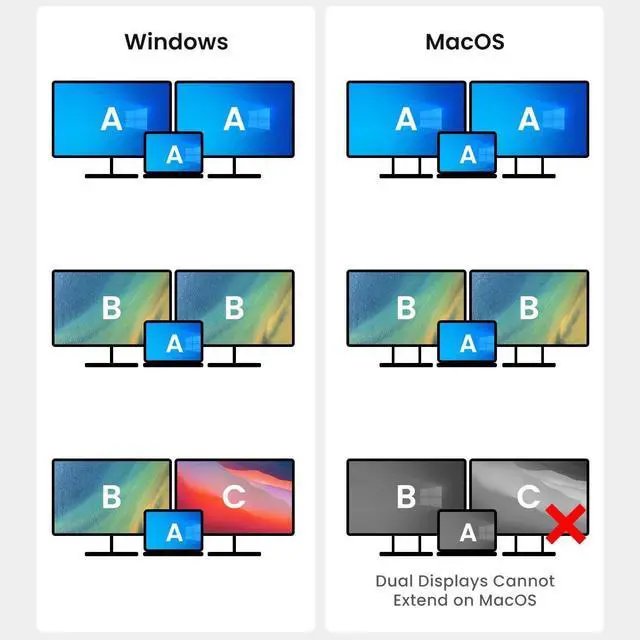 Windows

A A A

B B A

B C A

MacOS

A A A

B B A

B C A

Dual Displays Cannot Extend on MacOS