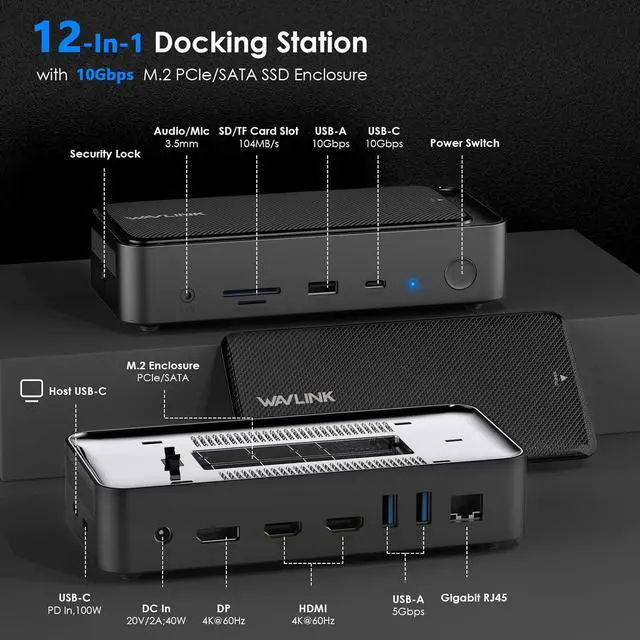 12-In-1 Docking Station
with 10Gbps M.2 PCIe/SATA SSD Enclosure

Security Lock

Audio/Mic
3.5mm

SD/TF Card Slot
104MB/s

USB-A
10Gbps

USB-C
10Gbps

Power Switch

WAVLINK

M.2 Enclosure
PCIe/SATA

Host USB-C

WAVLINK

USB-C
PD In,100W

DC In
20V/2A;40W

DP
4K@60Hz

HDMI
4K@60Hz

USB-A
5Gbps

Gigabit RJ45