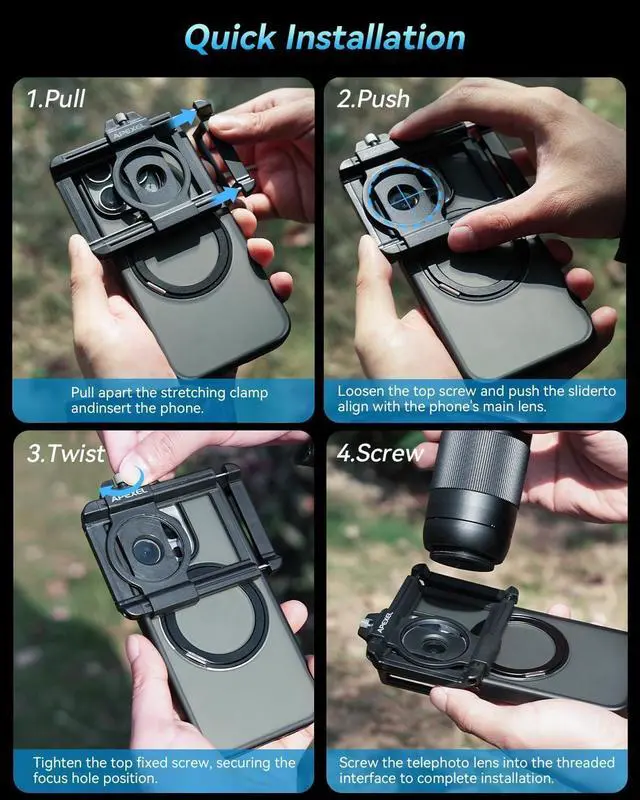 Quick Installation

1.Pull

APEXEL

Pull apart the stretching clamp andinsert the phone.

2.Push

Loosen the top screw and push the sliderto align with the phone's main lens.

3.Twist

APEXEL

Tighten the top fixed screw, securing the focus hole position.

4.Screw

APEXEL

Screw the telephoto lens into the threaded interface to complete installation.