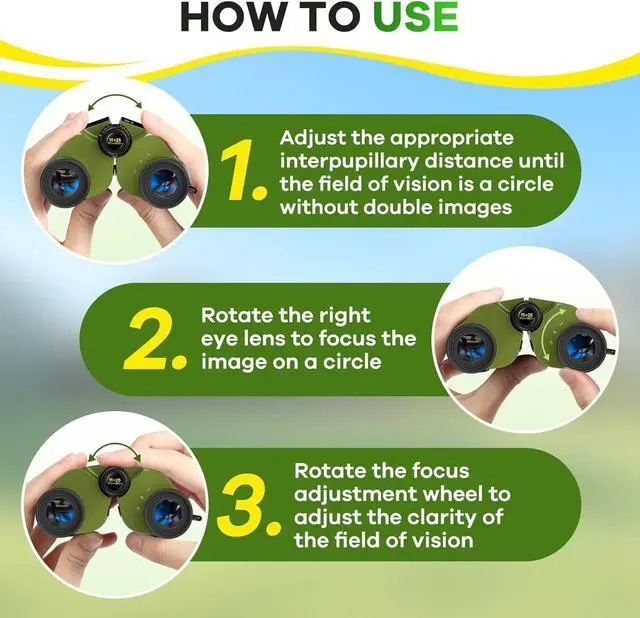 HOW TO USE

1. Adjust the appropriate interpupillary distance until the field of vision is a circle without double images

2. Rotate the right eye lens to focus the image on a circle

3. Rotate the focus adjustment wheel to adjust the clarity of the field of vision