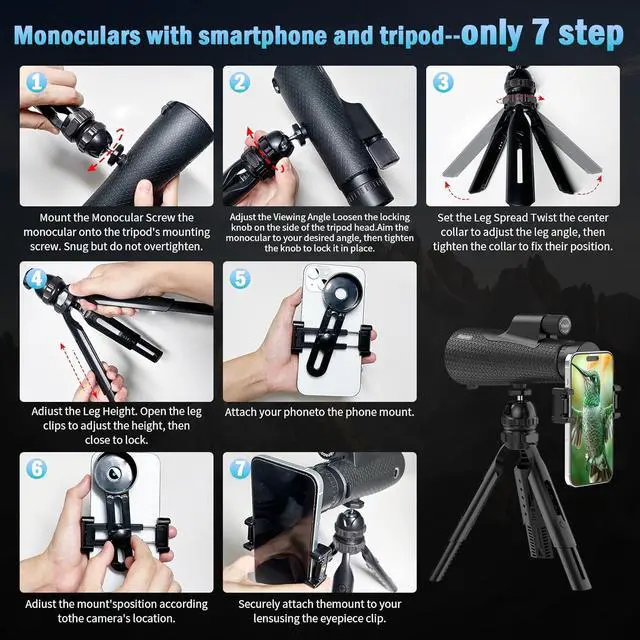 Monoculars with smartphone and tripod--only 7 step

1

Mount the Monocular Screw the monocular onto the tripod's mounting screw. Snug but do not overtighten.

2

Adjust the Viewing Angle Loosen the locking knob on the side of the tripod head.Aim the monocular to your desired angle, then tighten the knob to lock it in place.

3

Set the Leg Spread Twist the center collar to adjust the leg angle, then tighten the collar to fix their position.

4

Adiust the Leg Height. Open the leg clips to adjust the height, then close to lock.

5

Attach your phoneto the phone mount.

6

Adiust the mount'sposition according tothe camera's location.

7

Securely attach themount to your lensusing the eyepiece clip.