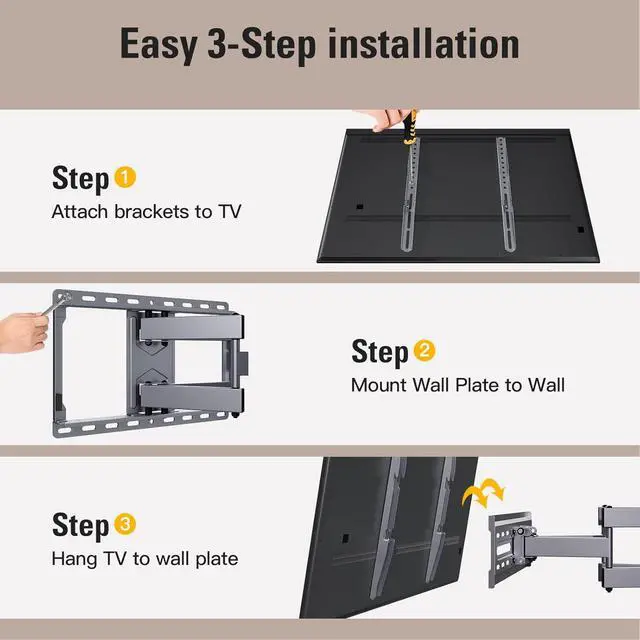 Easy 3-Step installation

Step 1
Attach brackets to TV

Step 2
Mount Wall Plate to Wall

Step 3
Hang TV to wall plate