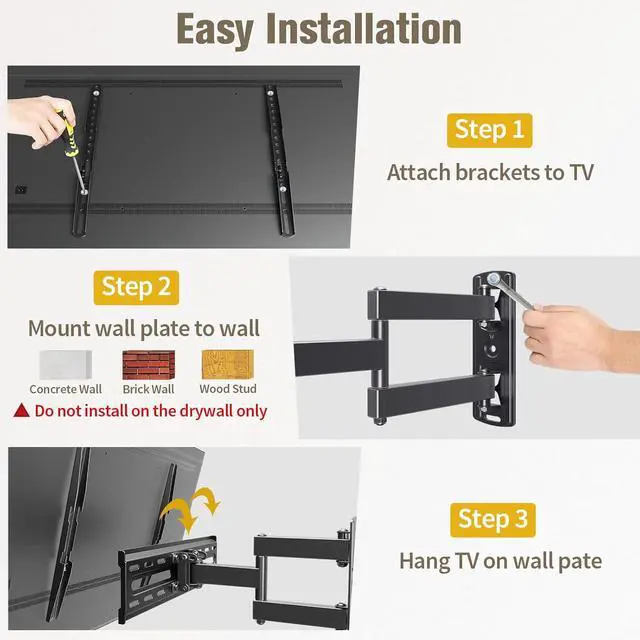 Easy Installation

Step 1
Attach brackets to TV

Step 2
Mount wall plate to wall

Concrete Wall
Brick Wall
Wood Stud

Do not install on the drywall only

Step 3
Hang TV on wall pate