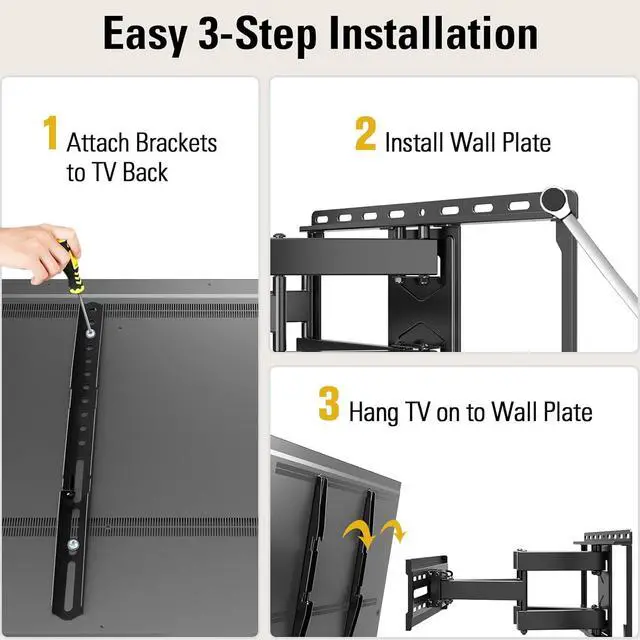 Easy 3-Step Installation

1 Attach Brackets to TV Back

2 Install Wall Plate

3 Hang TV on to Wall Plate