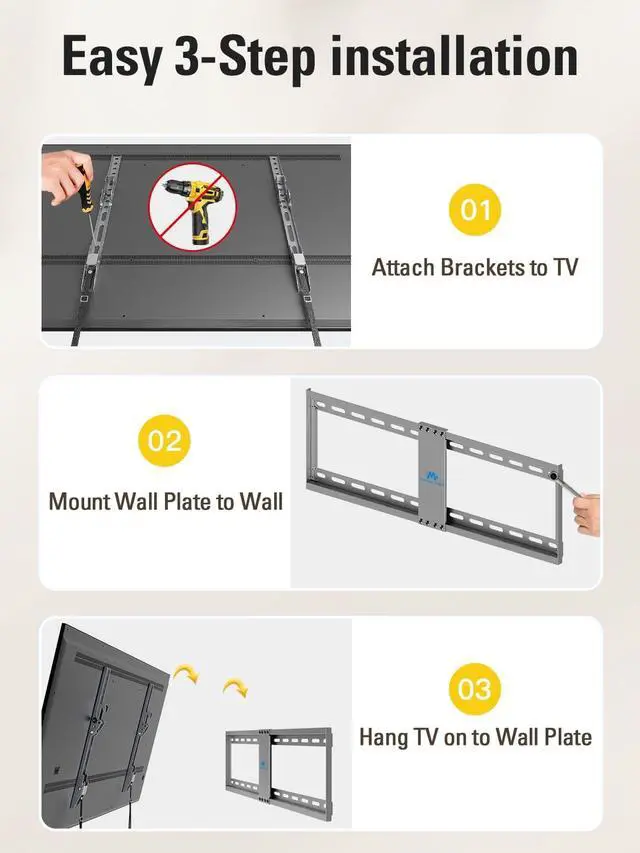 Easy 3-Step installation

01
Attach Brackets to TV

02
Mount Wall Plate to Wall

03
Hang TV on to Wall Plate