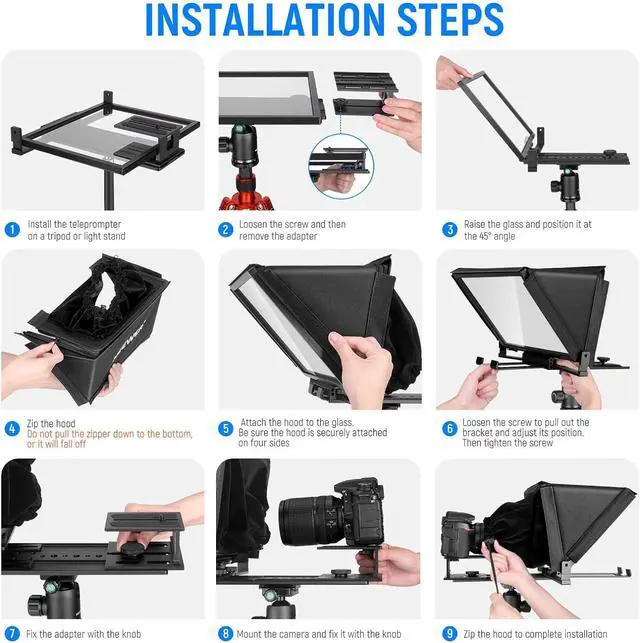 INSTALLATION STEPS

1 Install the teleprompter on a tripod or light stand

2 Loosen the screw and then remove the adapter

3 Raise the glass and position it at the 45° angle

NEEWER

4 Zip the hood
Do not pull the zipper down to the bottom, or it will fall off

5 Attach the hood to the glass. Be sure the hood is securely attached on four sides

6 Loosen the screw to pull out the bracket and adjust its position. Then tighten the screw

7 Fix the adapter with the knob

8 Mount the camera and fix it with the knob

9 Zip the hood to complete installation