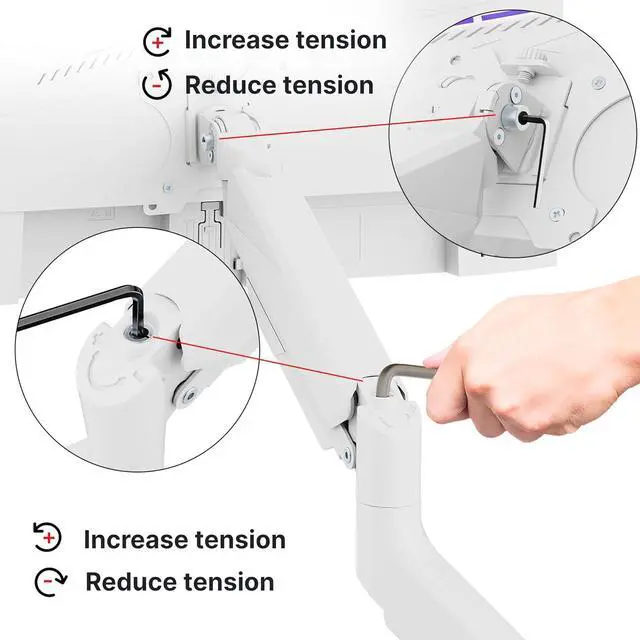 + Increase tension
- Reduce tension

+ Increase tension
- Reduce tension