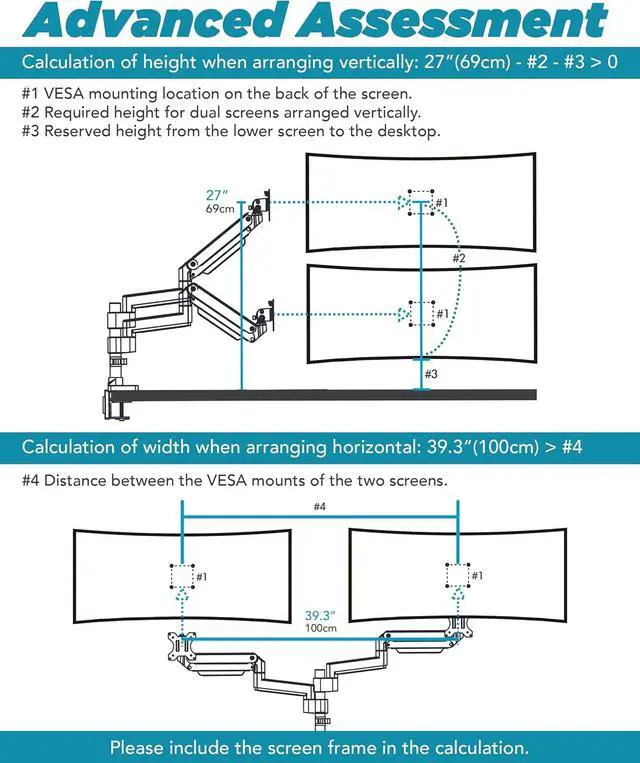 Advanced Assessment

Calculation of height when arranging vertically: 27"(69cm) - #2 - #3 > 0

#1 VESA mounting location on the back of the screen.
#2 Required height for dual screens arranged vertically.
#3 Reserved height from the lower screen to the desktop.

27"
69cm

#1

#2

#1

#3

Calculation of width when arranging horizontal: 39.3"(100cm) > #4

#4 Distance between the VESA mounts of the two screens.

#4

#1

#1

39.3"
100cm

Please include the screen frame in the calculation.