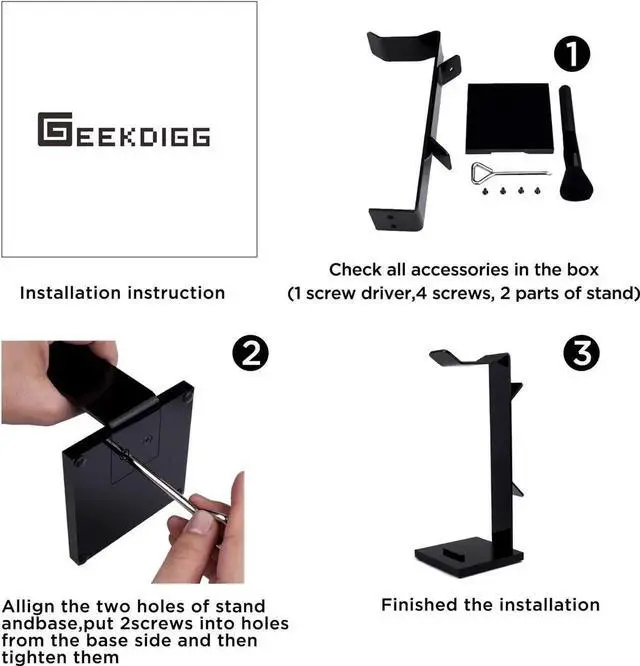 GEEKDIGG

Installation instruction

1

Check all accessories in the box
(1 screw driver,4 screws, 2 parts of stand)

2

Allign the two holes of stand andbase,put 2screws into holes from the base side and then tighten them

3

Finished the installation