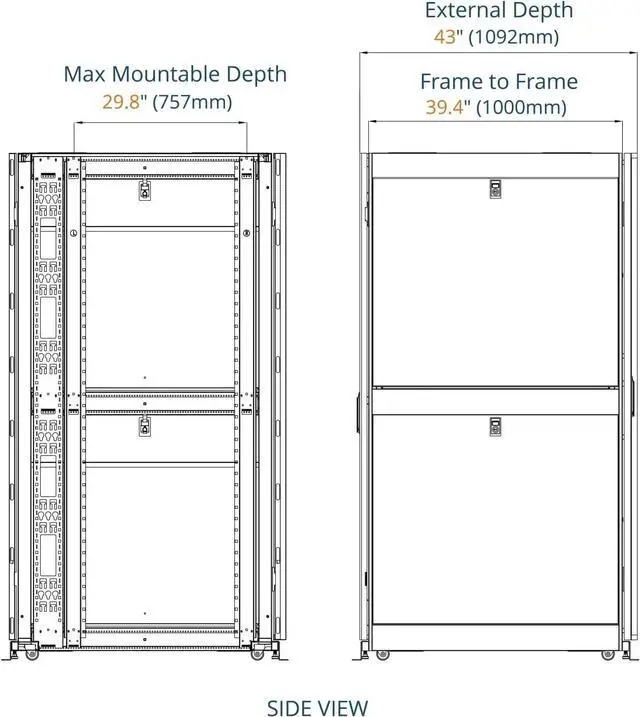 Max Mountable Depth
29.8" (757mm)

External Depth
43" (1092mm)

Frame to Frame
39.4" (1000mm)

SIDE VIEW