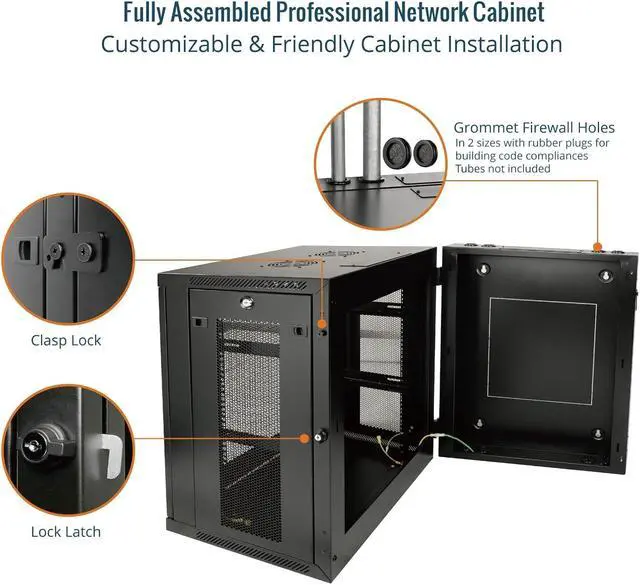 Fully Assembled Professional Network Cabinet
Customizable & Friendly Cabinet Installation

Grommet Firewall Holes
In 2 sizes with rubber plugs for building code compliances
Tubes not included

Clasp Lock

Lock Latch