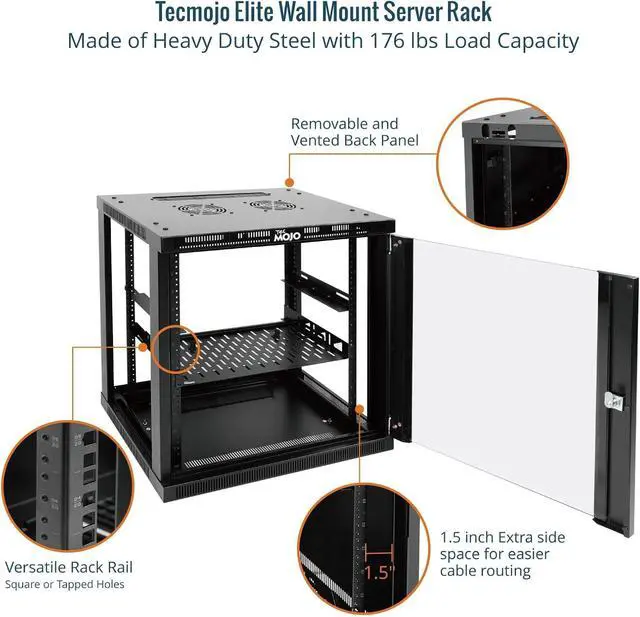 Tecmojo Elite Wall Mount Server Rack
Made of Heavy Duty Steel with 176 lbs Load Capacity

Removable and Vented Back Panel

TEC MOJO

Versatile Rack Rail
Square or Tapped Holes

1.5"

1.5 inch Extra side space for easier cable routing