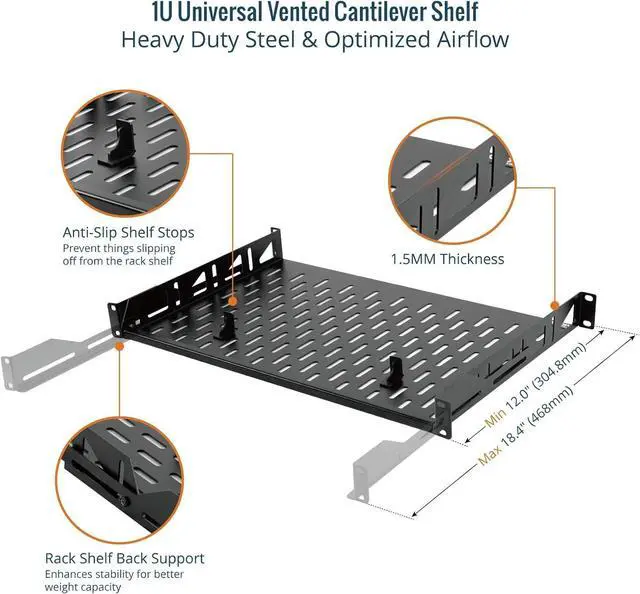 1U Universal Vented Cantilever Shelf
Heavy Duty Steel & Optimized Airflow

Anti-Slip Shelf Stops
Prevent things slipping off from the rack shelf

1.5MM Thickness

Min 12.0" (304.8mm)
Max 18.4" (468mm)

Rack Shelf Back Support
Enhances stability for better weight capacity