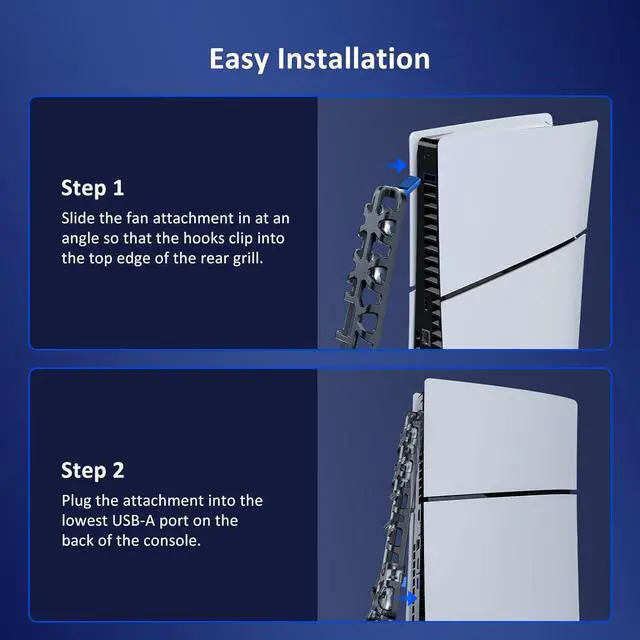 Easy Installation

Step 1

Slide the fan attachment in at an angle so that the hooks clip into the top edge of the rear grill.

Step 2

Plug the attachment into the lowest USB-A port on the back of the console.